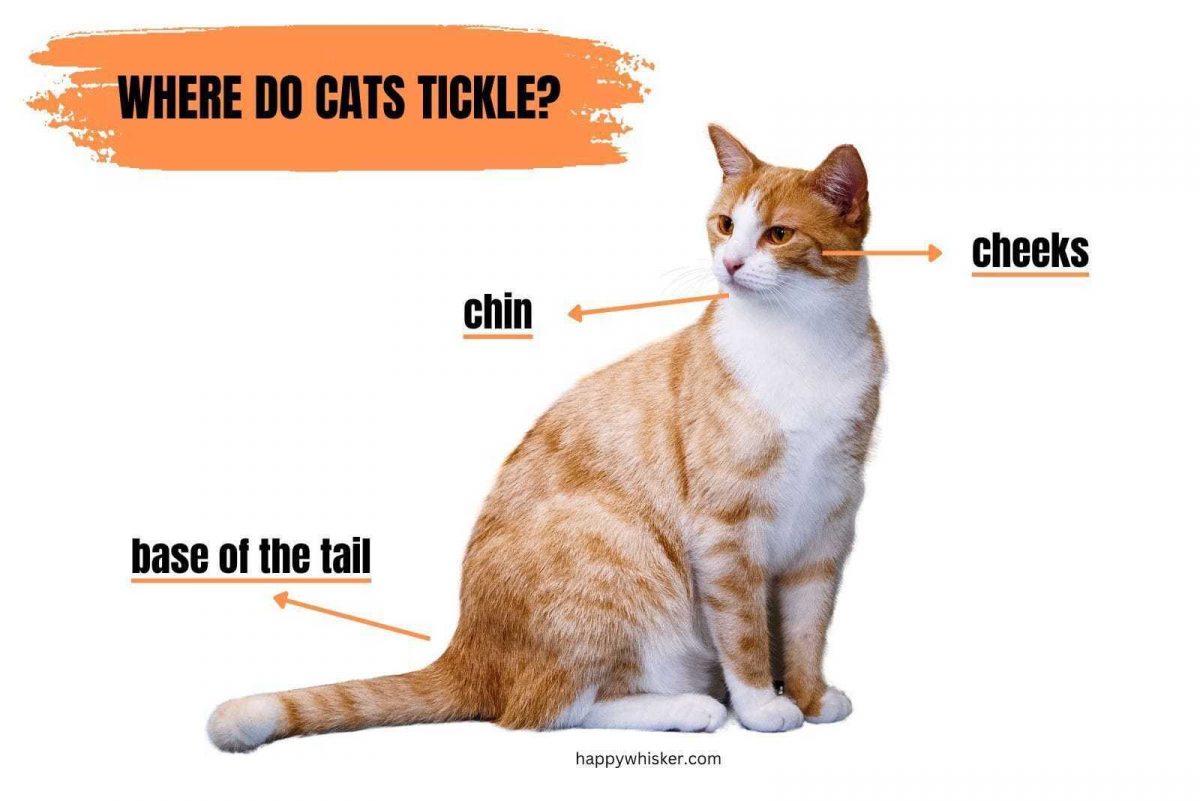 WHERE DO CATS TICKLE?

cheeks

chin

base of the tail

happywhisker.com